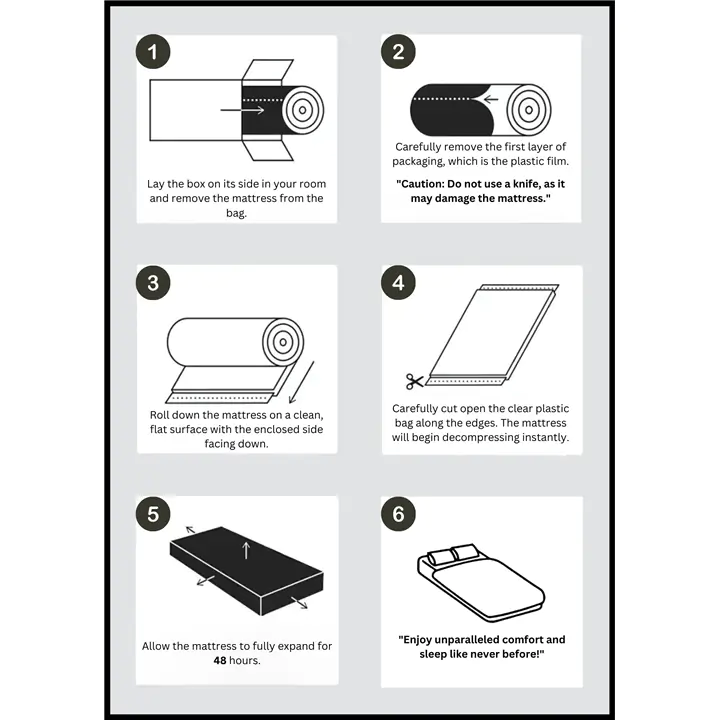 1

Lay the box on its side in your room and remove the mattress from the bag.

2

Carefully remove the first layer of packaging, which is the plastic film.

"Caution: Do not use a knife, as it may damage the mattress."

3

Roll down the mattress on a clean, flat surface with the enclosed side facing down.

4

Carefully cut open the clear plastic bag along the edges. The mattress will begin decompressing instantly.

5

Allow the mattress to fully expand for 48 hours.

6

"Enjoy unparalleled comfort and sleep like never before!"